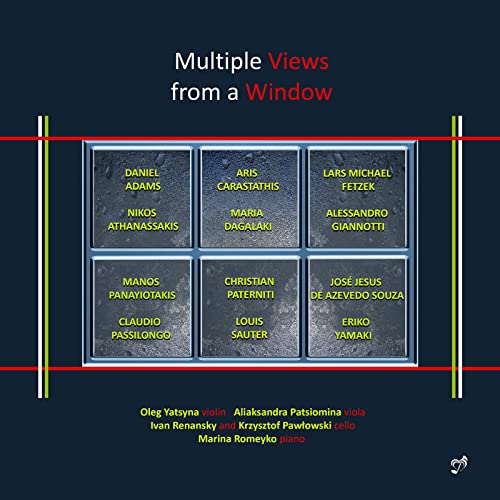 Multiple Views
from a Window

DANIEL ADAMS

NIKOS ATHANASSAKIS

ARIS CARASTATHIS

MARIA DAGALAKI

LARS MICHAEL FETZEK

ALESSANDRO GIANNOTTI

MANOS PANAYIOTAKIS

CLAUDIO PASSILONGO

CHRISTIAN PATERNITI

LOUIS SAUTER

JOSÉ JESUS DE AZEVEDO SOUZA

ERIKO YAMAKI

Oleg Yatsyna violin Aliaksandra Patsiomina viola
Ivan Renansky and Krzysztof Pawłowski cello
Marina Romeyko piano