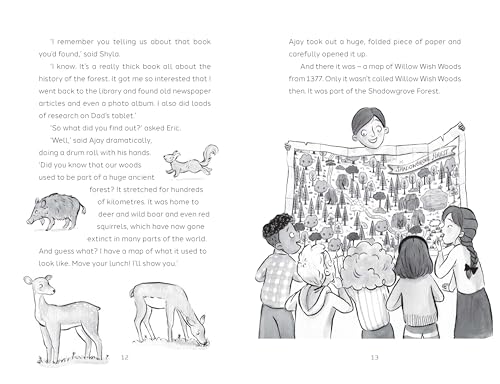 'I remember you telling us about that book you'd found,' said Shyla.

'I know. It's a really thick book all about the history of the forest. It got me so interested that I went back to the library and found old newspaper articles and even a photo album. I also did loads of research on Dad's tablet.'

'So what did you find out?' asked Eric.

'Well,' said Ajay dramatically, doing a drum roll with his hands. 'Did you know that our woods used to be part of a huge ancient forest? It stretched for hundreds of kilometres. It was home to deer and wild boar and even red squirrels, which have now gone extinct in many parts of the world. And guess what? I have a map of what it used to look like. Move your lunch! I'll show you.'

12

Ajay took out a huge, folded piece of paper and carefully opened it up.

And there it was – a map of Willow Wish Woods from 1377. Only it wasn't called Willow Wish Woods then. It was part of the Shadowgrove Forest.

SHADOWGROVE FOREST

13